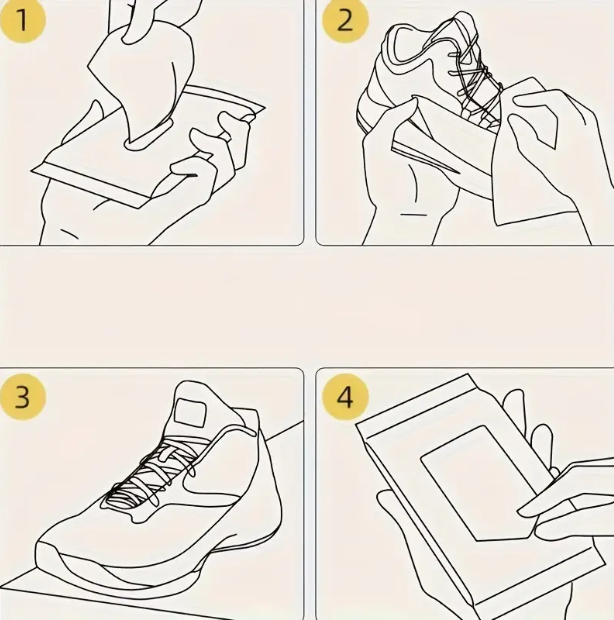 1

2

3

4