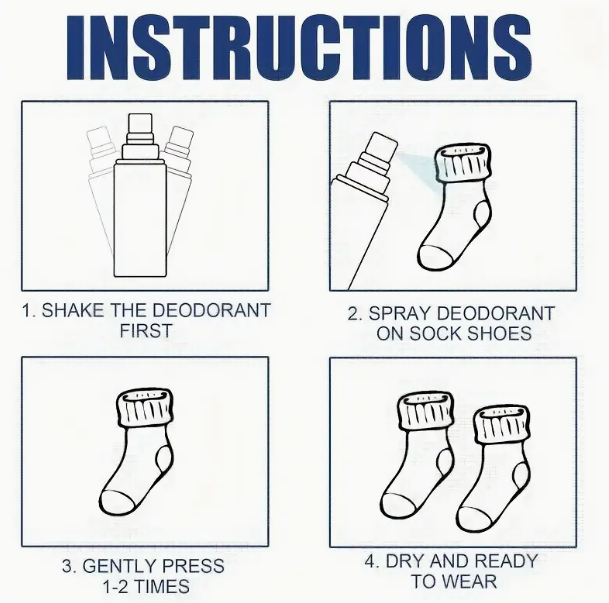 INSTRUCTIONS

1. SHAKE THE DEODORANT FIRST

2. SPRAY DEODORANT ON SOCK SHOES

3. GENTLY PRESS 1-2 TIMES

4. DRY AND READY TO WEAR